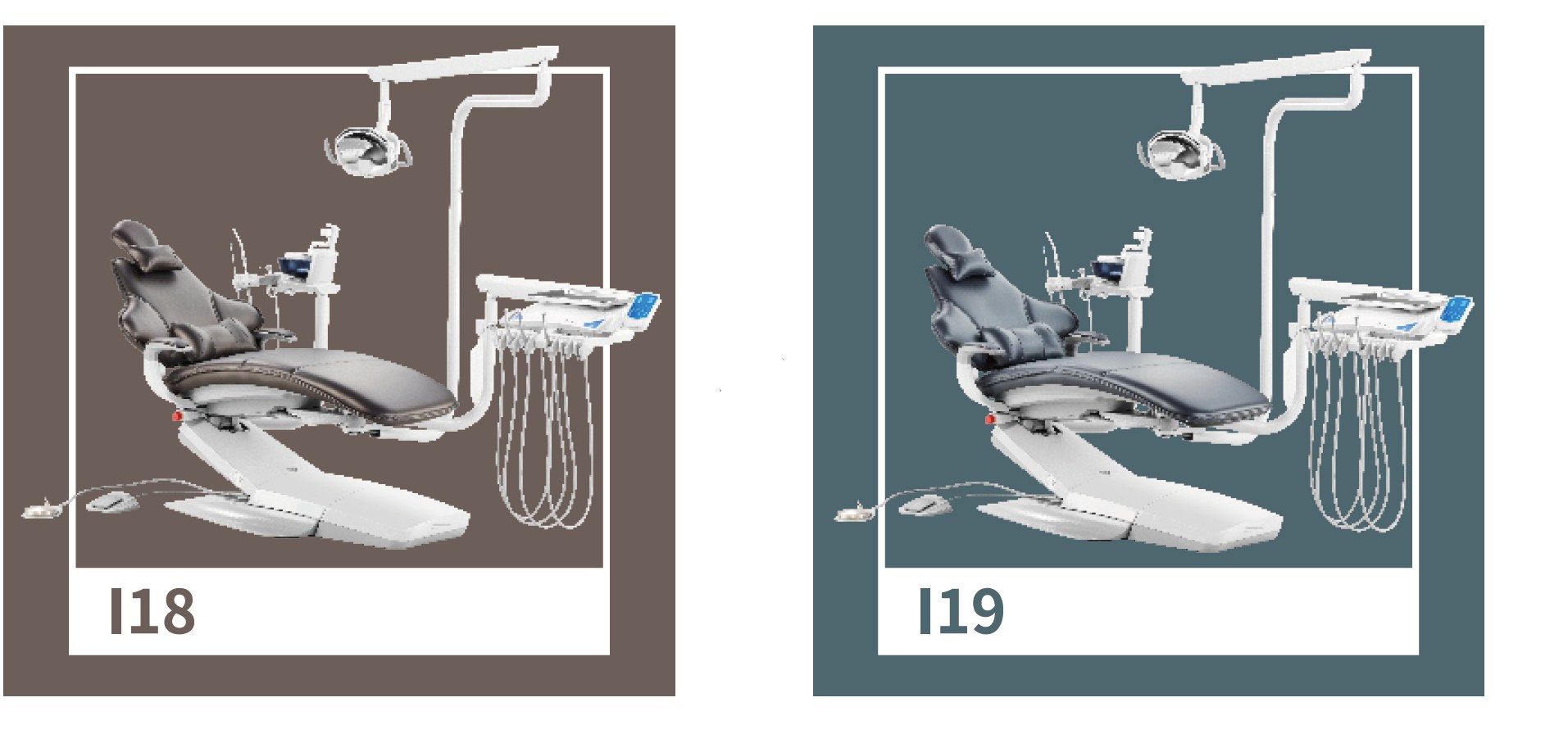 I18

I19